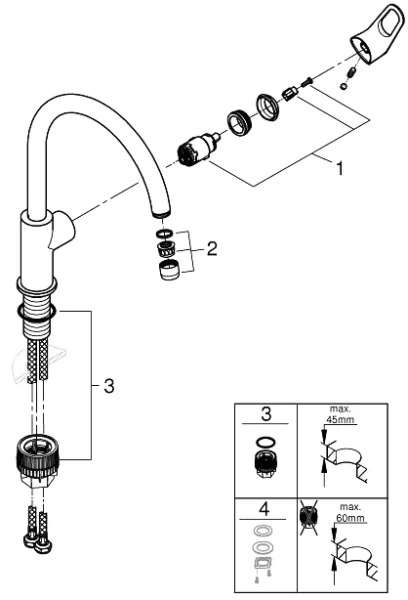 1

2

3

3

max.
45mm

4

max.
60mm