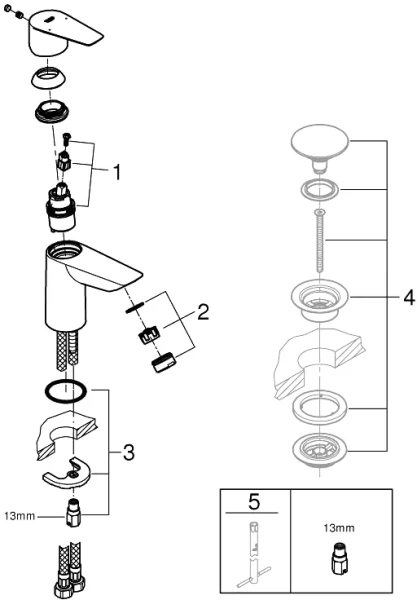 1

2

3

13mm

4

5

13mm