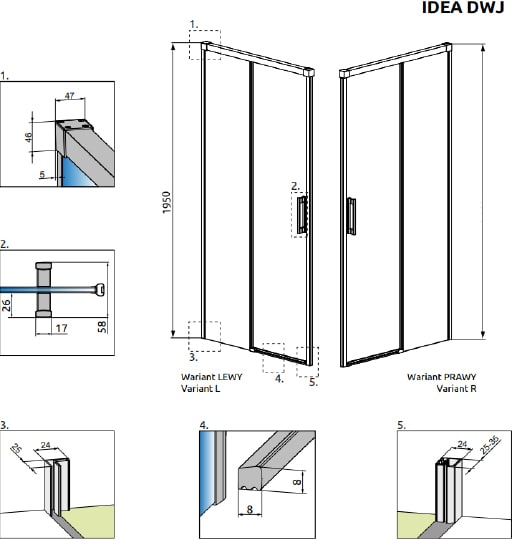 IDEA DWJ

1.

47

46

5

2.

26

17

58

1.

1950

2.

3.

4.

5.

Wariant LEWY
Variant L

Wariant PRAWY
Variant R

3.

25

24

4.

8

8

5.

24

25-35