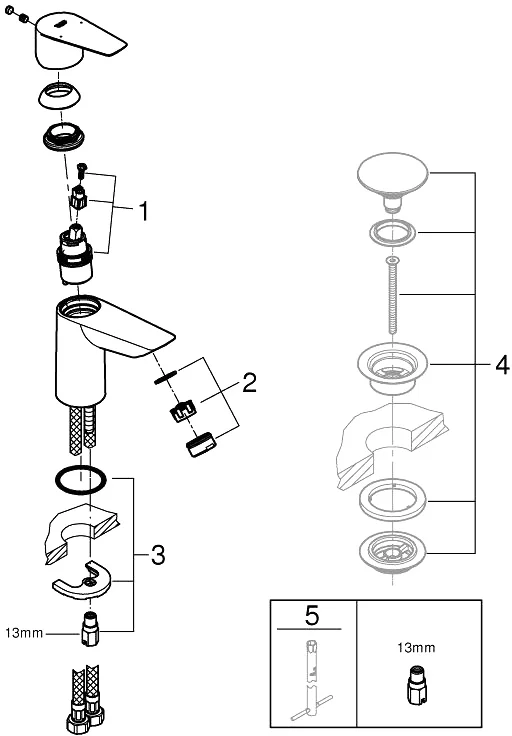 1
2
3
13mm
4
5
13mm