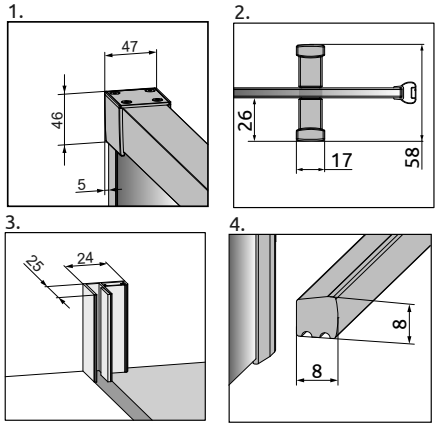 1.

47

46

5

2.

26

17

58

3.

25

24

4.

8

8